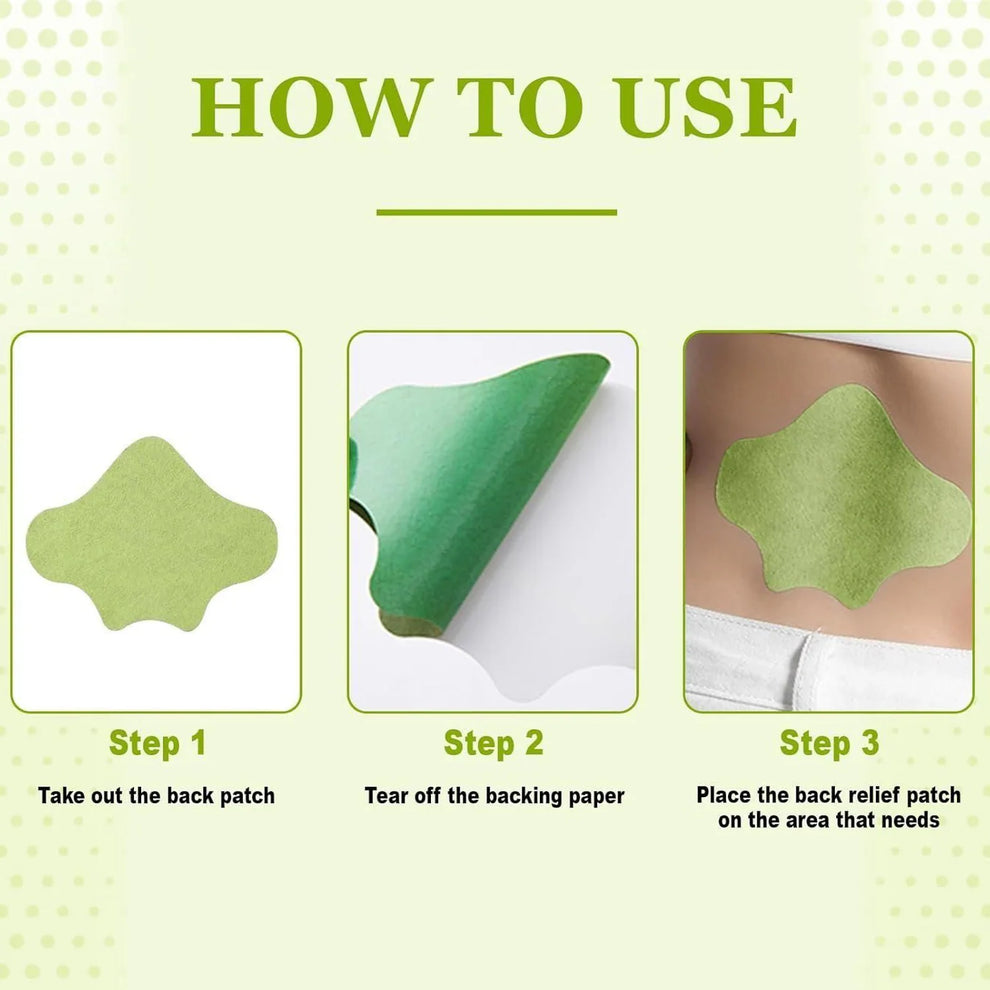 HOW TO USE

Step 1

Take out the back patch

Step 2

Tear off the backing paper

Step 3

Place the back relief patch on the area that needs